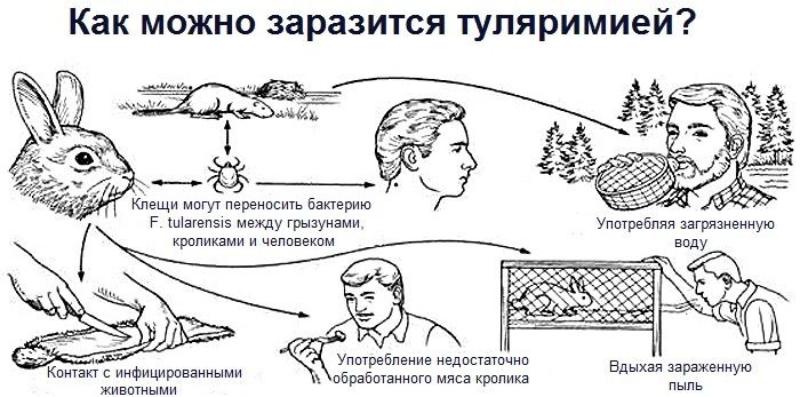 Как можно заразится туляримией?

Клещи могут переносить бактерию F. tularensis между грызунами, кроликами и человеком

Употребляя загрязненную воду

Контакт с инфицированными животными

Употребление недостаточно обработанного мяса кролика

Вдыхая зараженную пыль